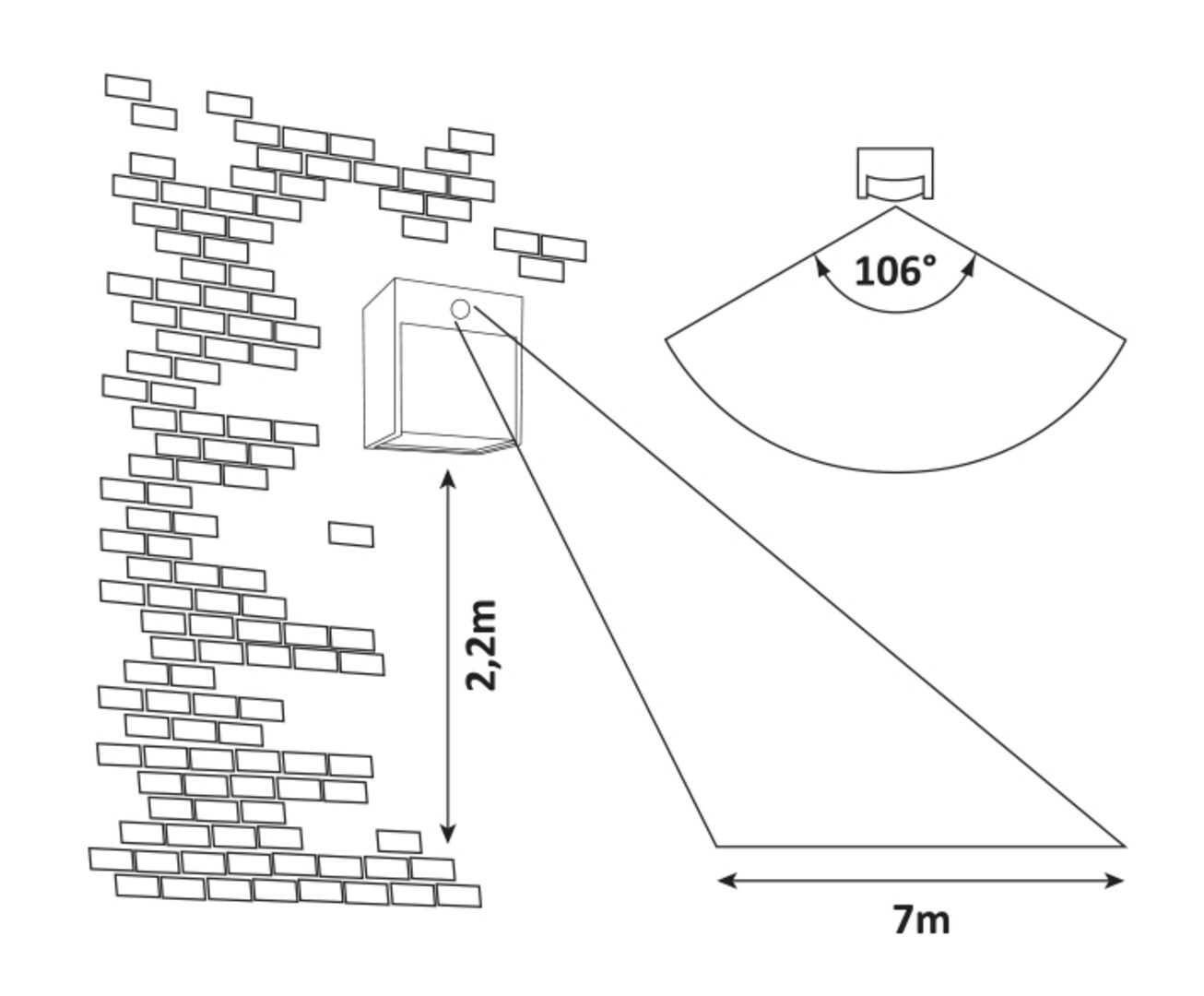 106°

2,2m

7m