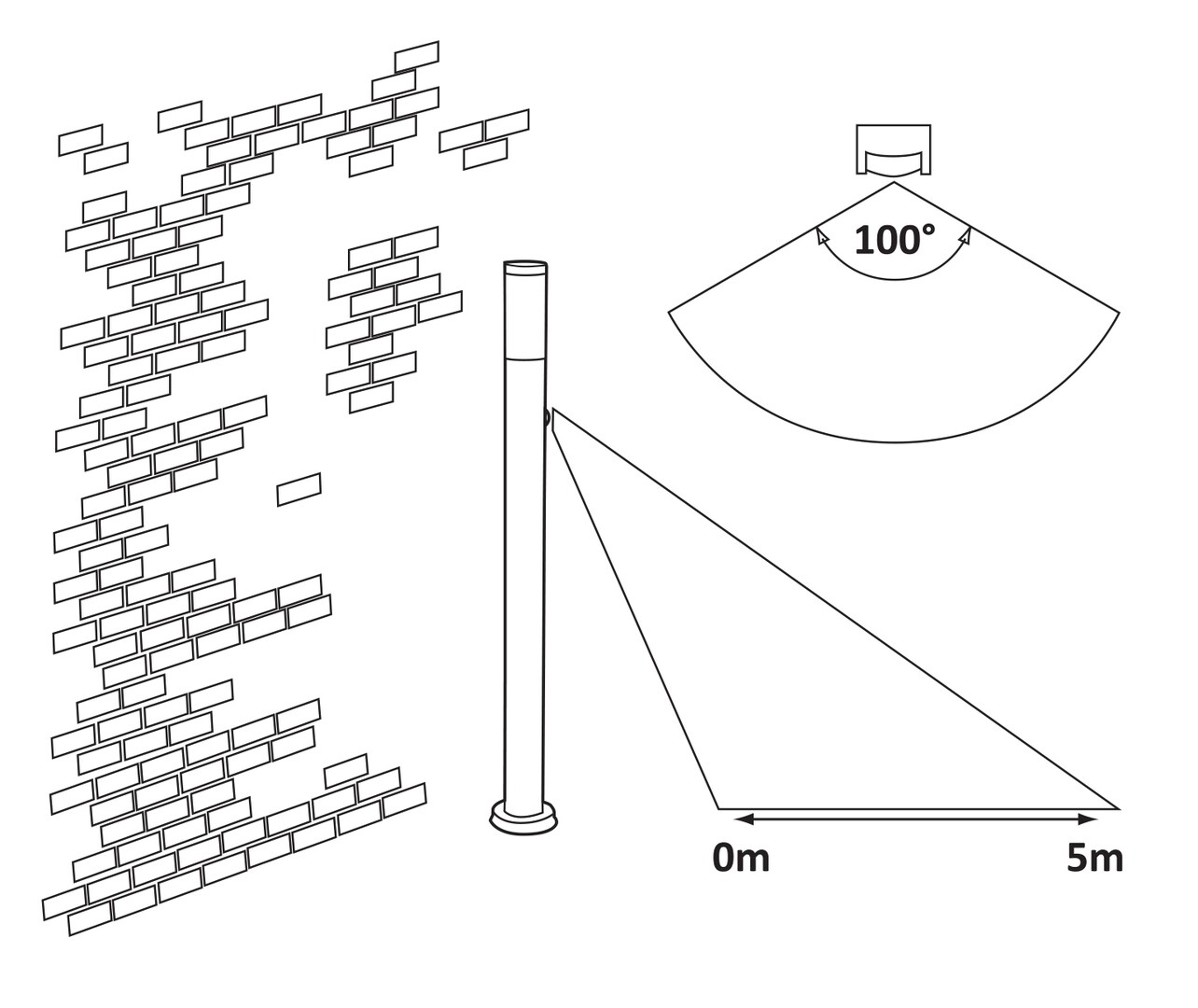 100°

0m

5m