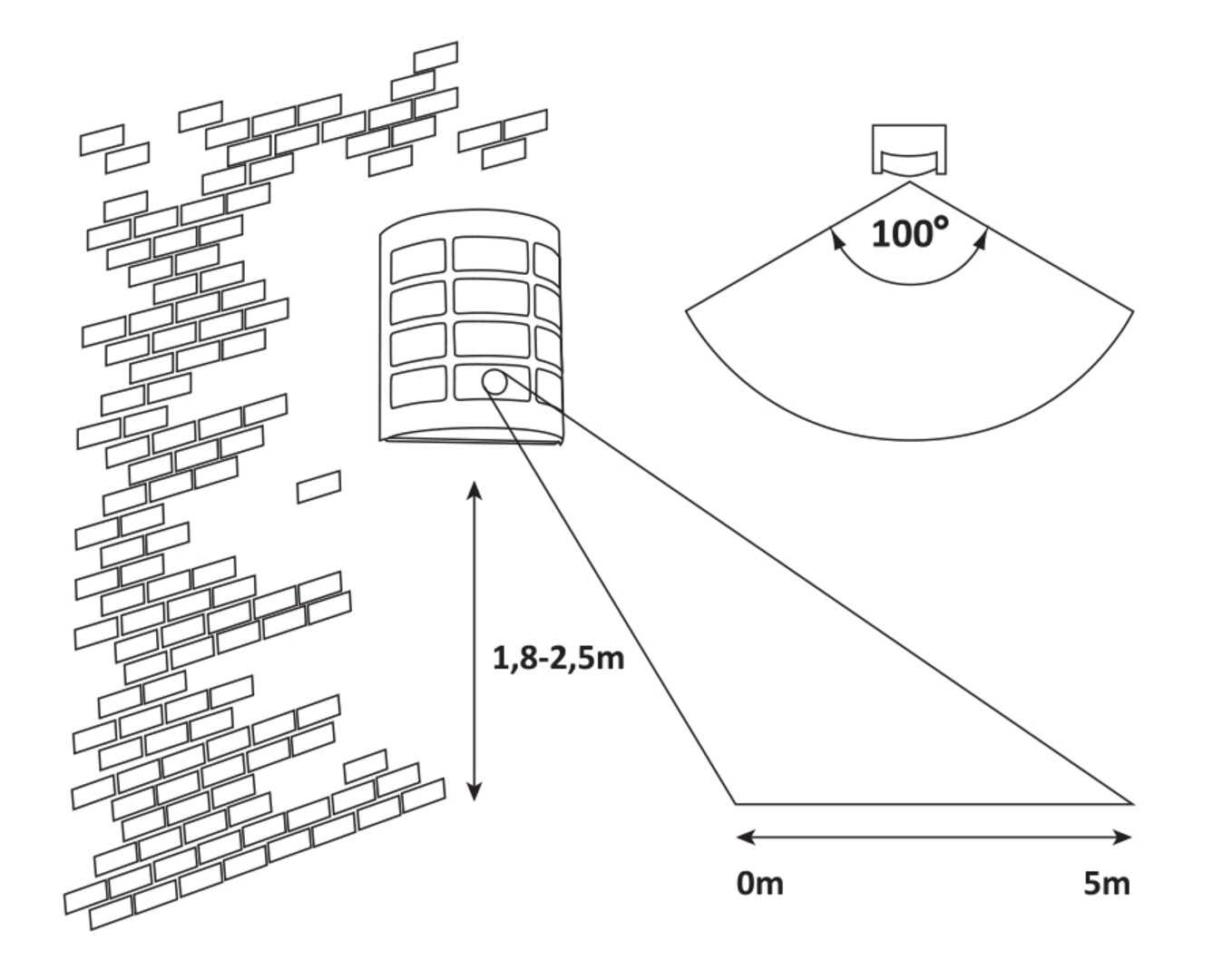 100°

1,8-2,5m

0m

5m